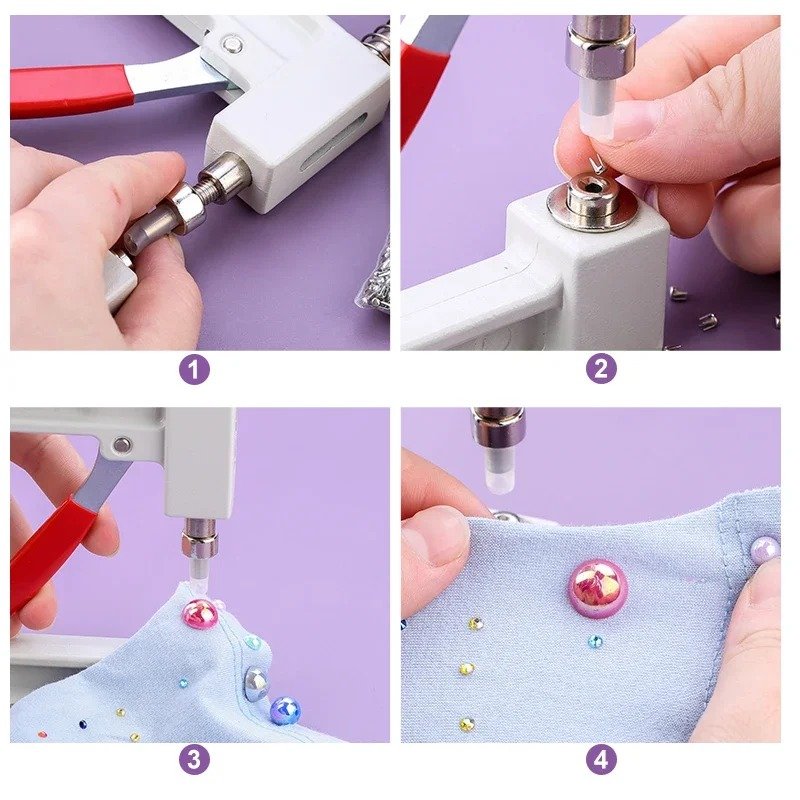 1

2

3

4